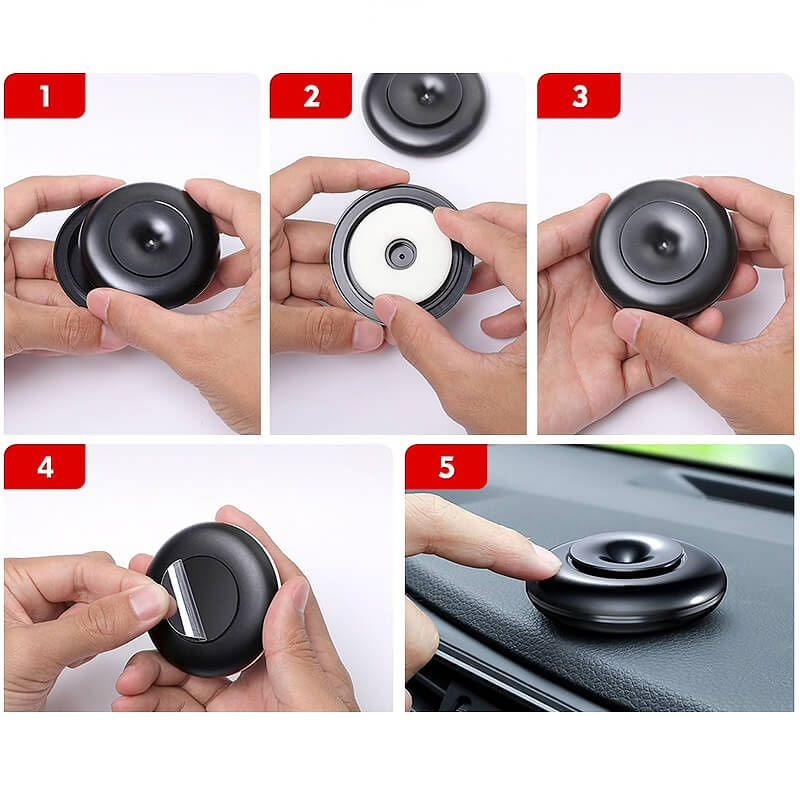 1

2

3

4

5