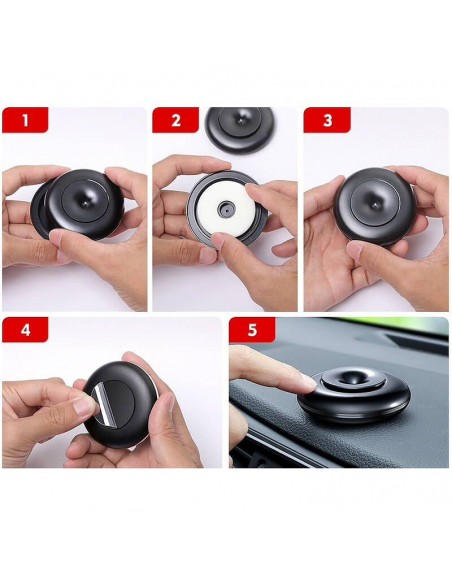 1

2

3

4

5